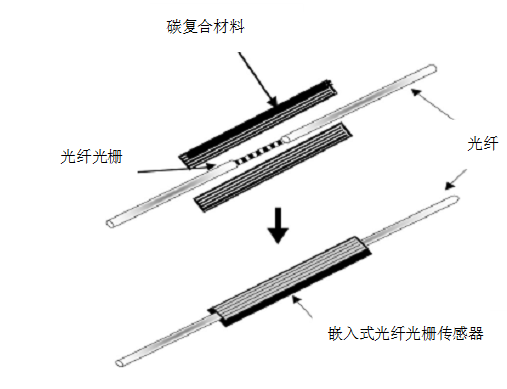 碳复合材料

光纤光栅

光纤

嵌入式光纤光栅传感器